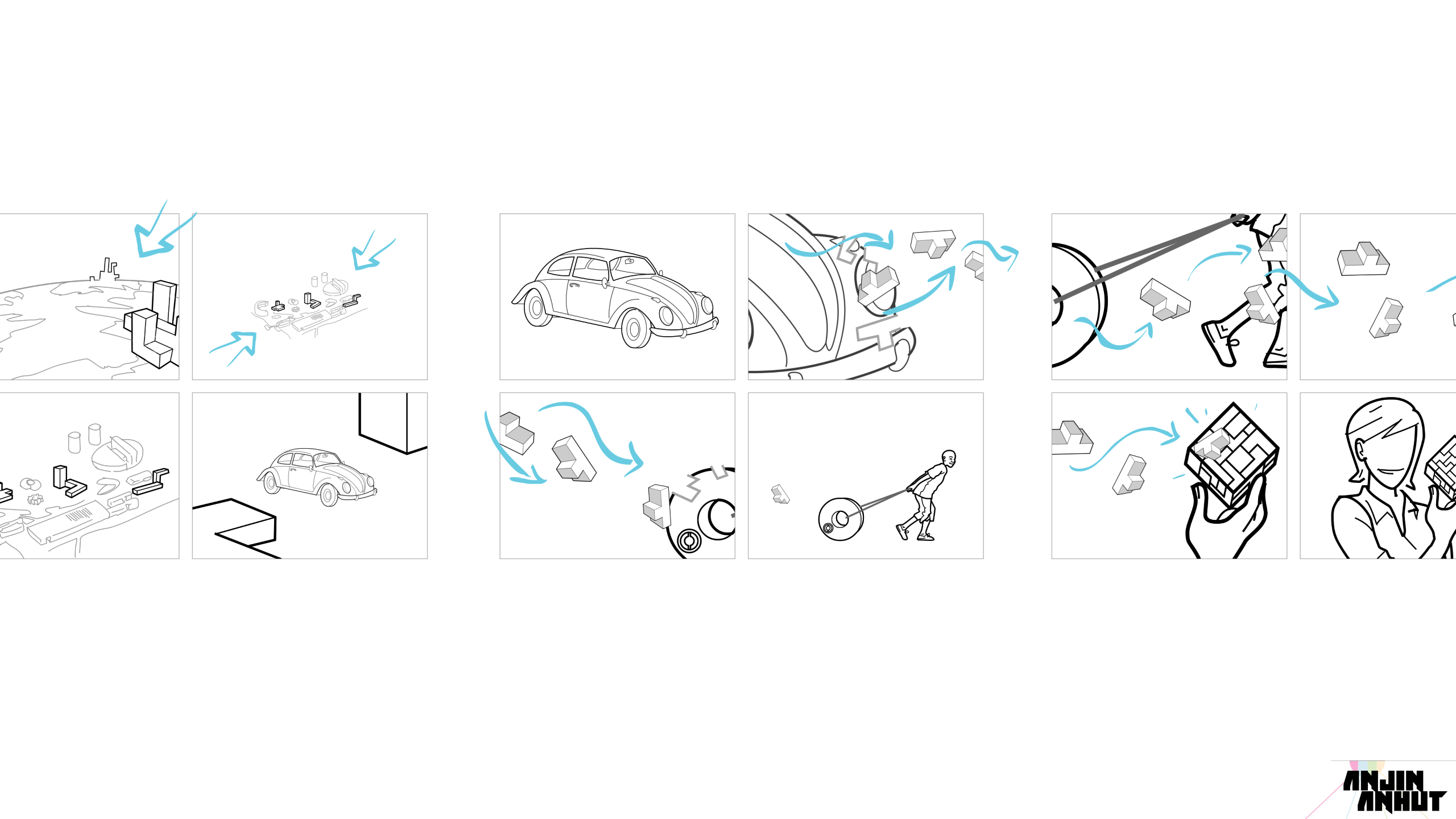 ANJIN ANHUT